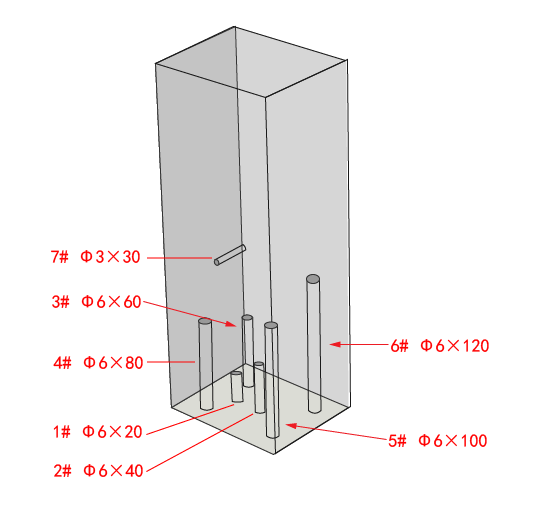 7# Φ3×30

3# Φ6×60

4# Φ6×80

1# Φ6×20

2# Φ6×40

6# Φ6×120

5# Φ6×100